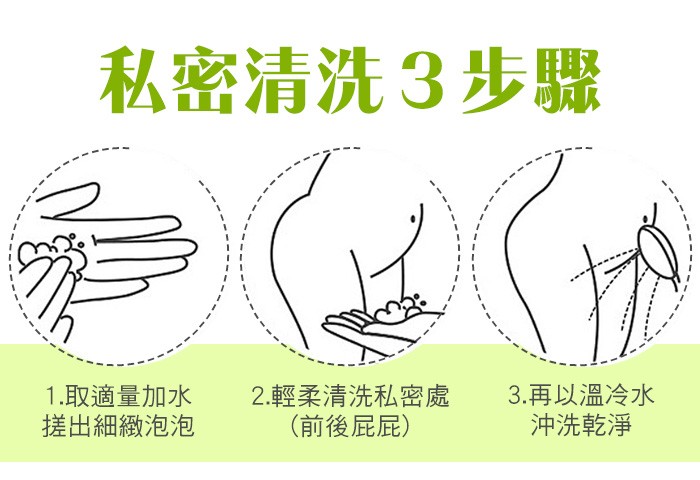 私密清洗 3 步驟

1.取適量加水
搓出細緻泡泡

2.輕柔清洗私密處
(前後屁屁)

3.再以溫冷水
沖洗乾淨