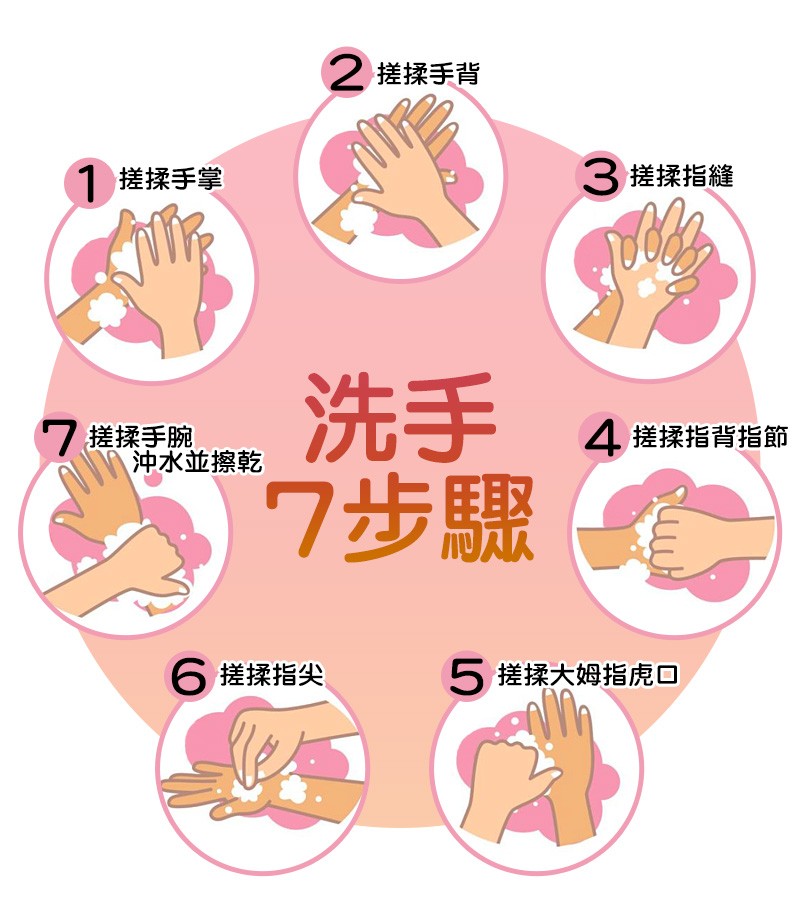 洗手
7步驟

1 搓揉手掌

2 搓揉手背

3 搓揉指縫

4 搓揉指背指節

5 搓揉大姆指虎口

6 搓揉指尖

7 搓揉手腕
沖水並擦乾