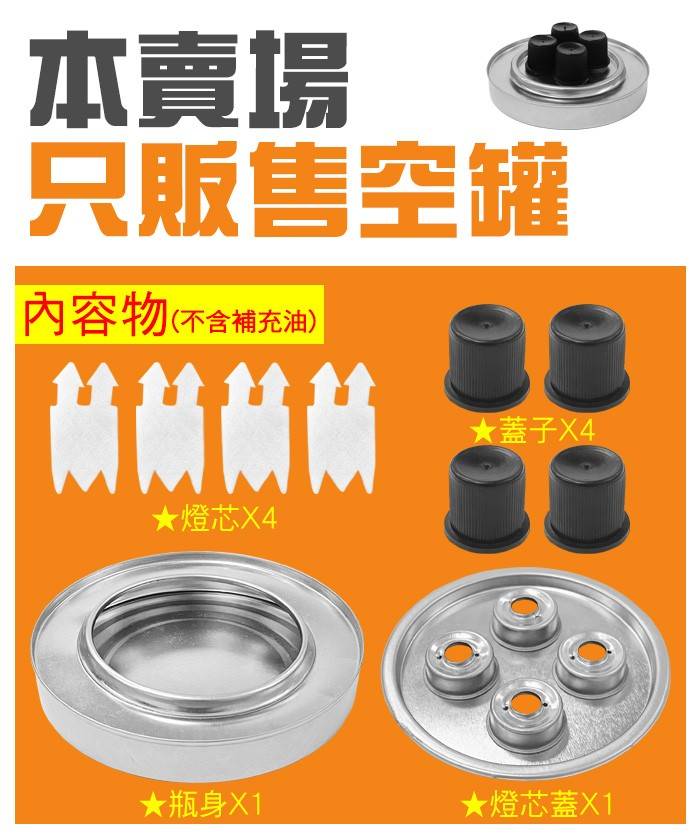 本賣場
只販售空罐

內容物(不含補充油)

★蓋子X4

★燈芯X4

★瓶身X1

★燈芯蓋X1